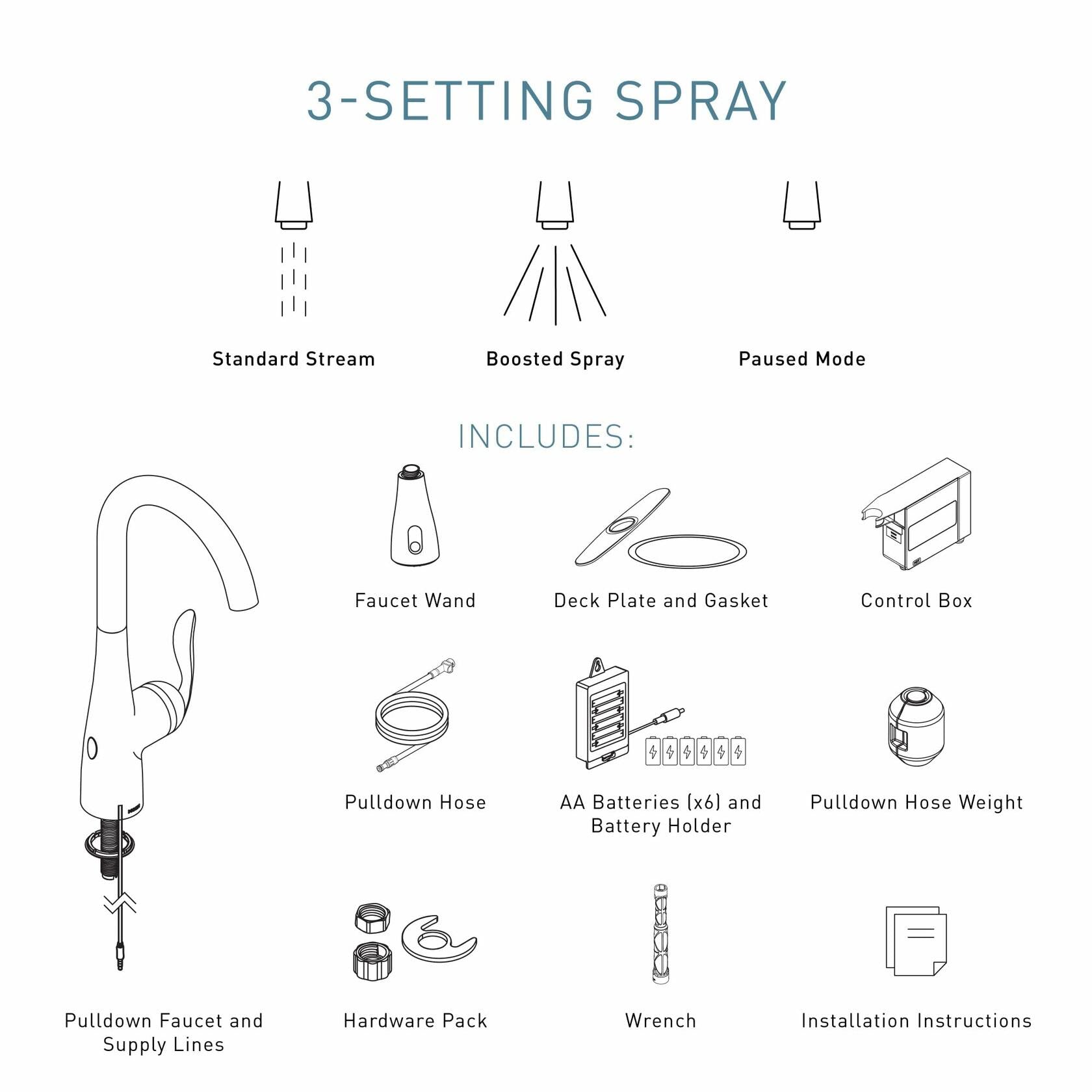 3-SETTING SPRAY

Standard Stream

Boosted Spray

Paused Mode

INCLUDES:

Faucet Wand

Deck Plate and Gasket

Control Box

Pulldown Hose

AA Batteries (x6) and Battery Holder

Pulldown Hose Weight

Pulldown Faucet and Supply Lines

Hardware Pack

Wrench

Installation Instructions