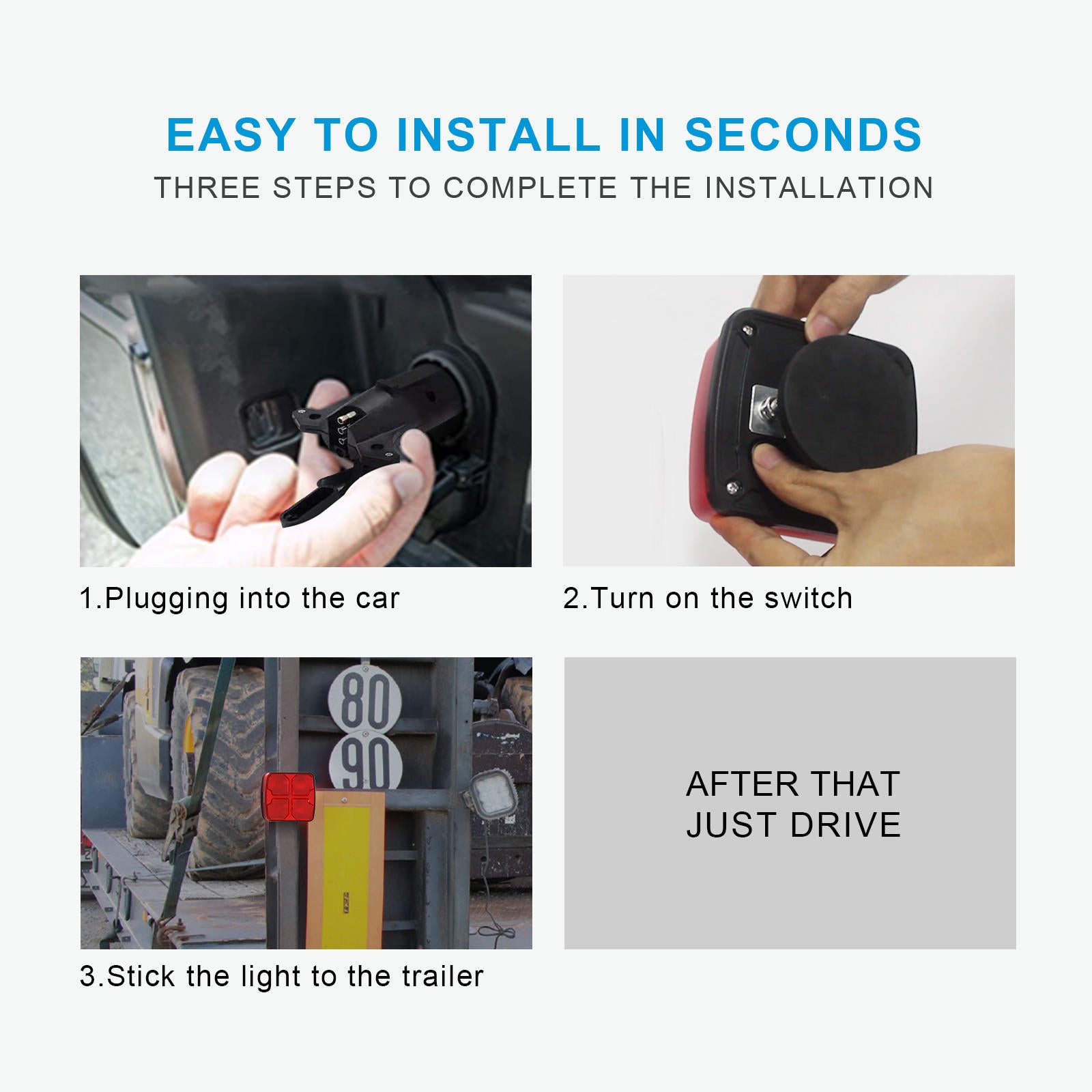 EASY TO INSTALL IN SECONDS
THREE STEPS TO COMPLETE THE INSTALLATION

1.Plugging into the car

2.Turn on the switch

80
90

3.Stick the light to the trailer

AFTER THAT
JUST DRIVE