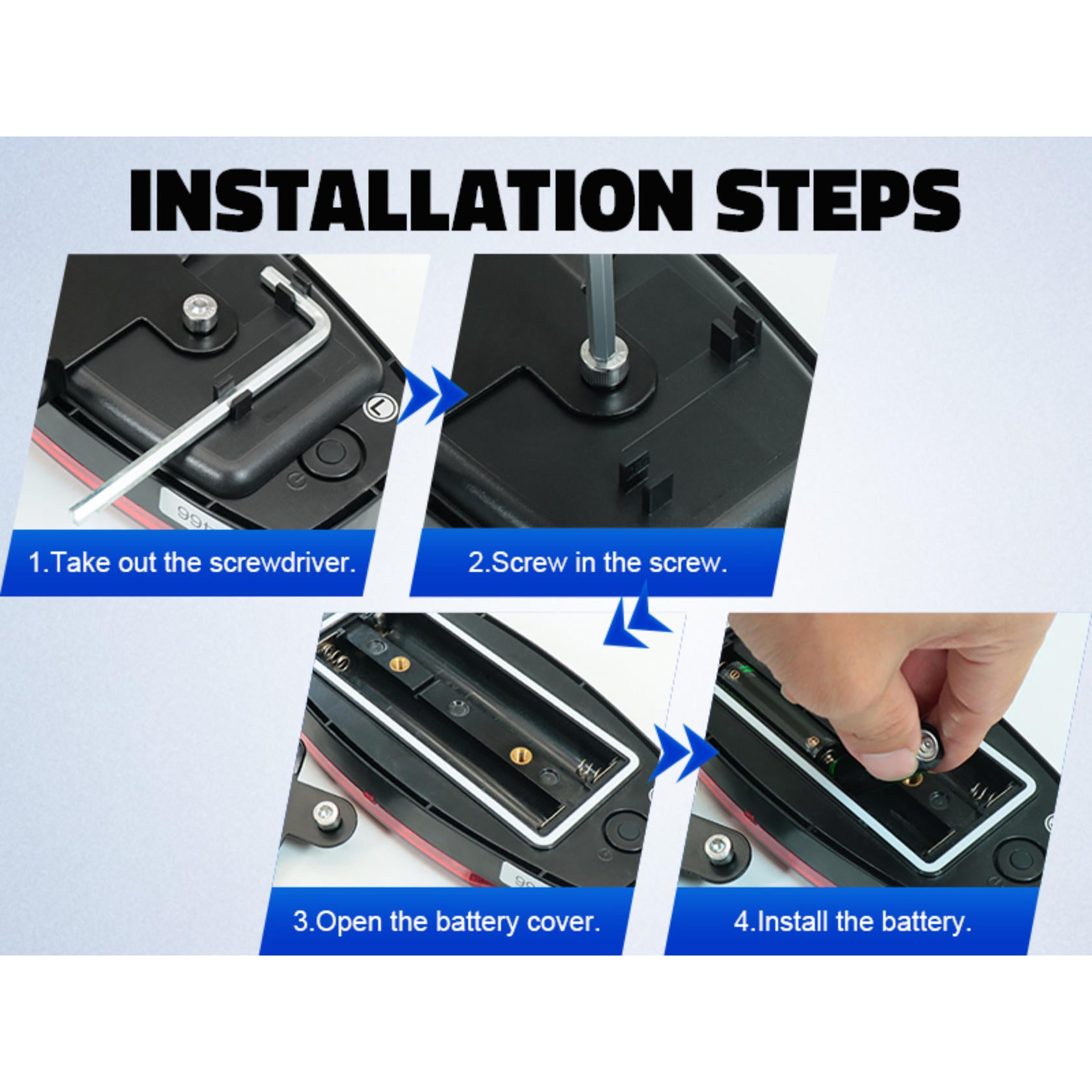 INSTALLATION STEPS

1.Take out the screwdriver.

2.Screw in the screw.

3.Open the battery cover.

4.Install the battery.