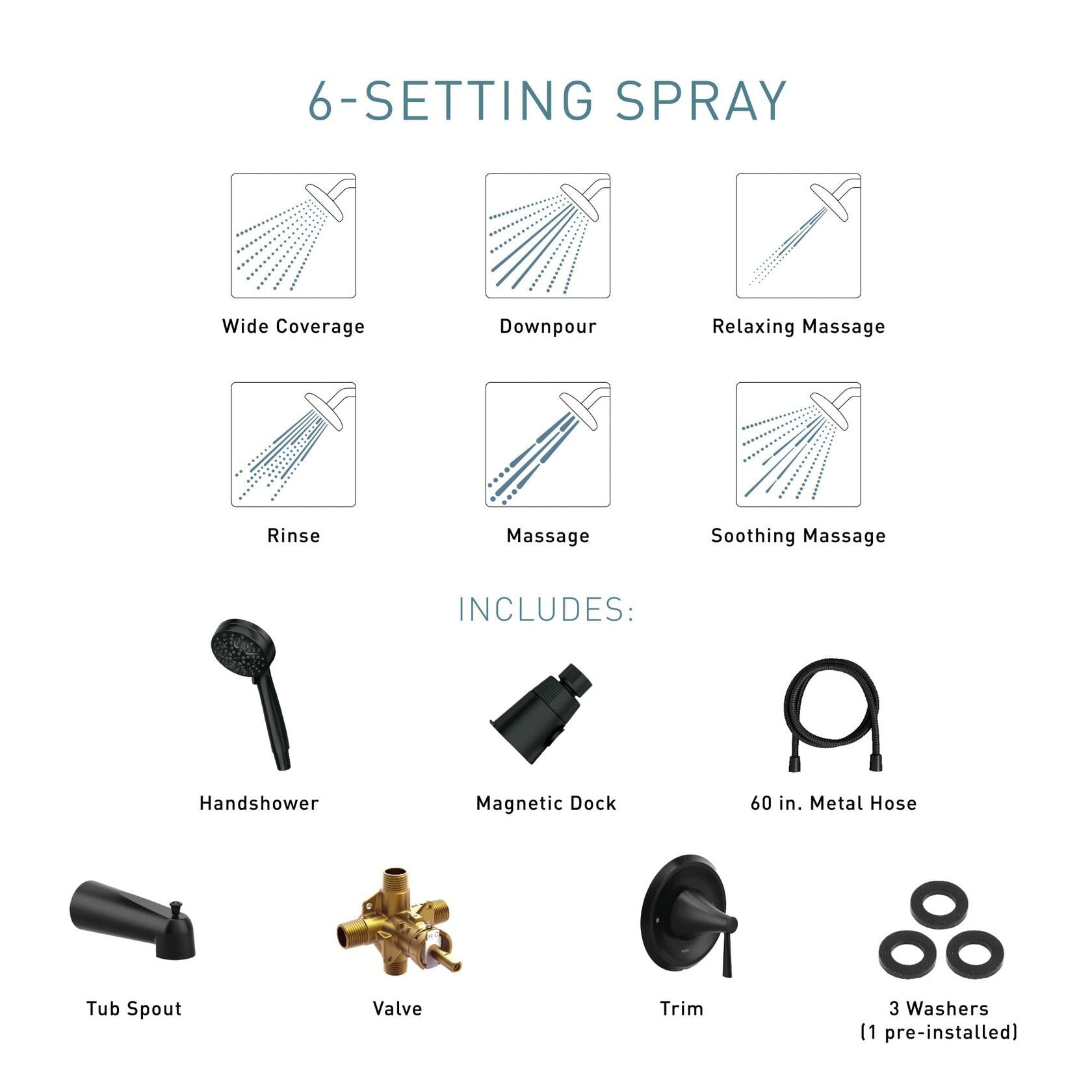 6-SETTING SPRAY

Wide Coverage

Downpour

Relaxing Massage

Rinse

Massage

Soothing Massage

INCLUDES:

Handshower

Magnetic Dock

60 in. Metal Hose

Tub Spout

Valve

Trim

3 Washers (1 pre-installed)