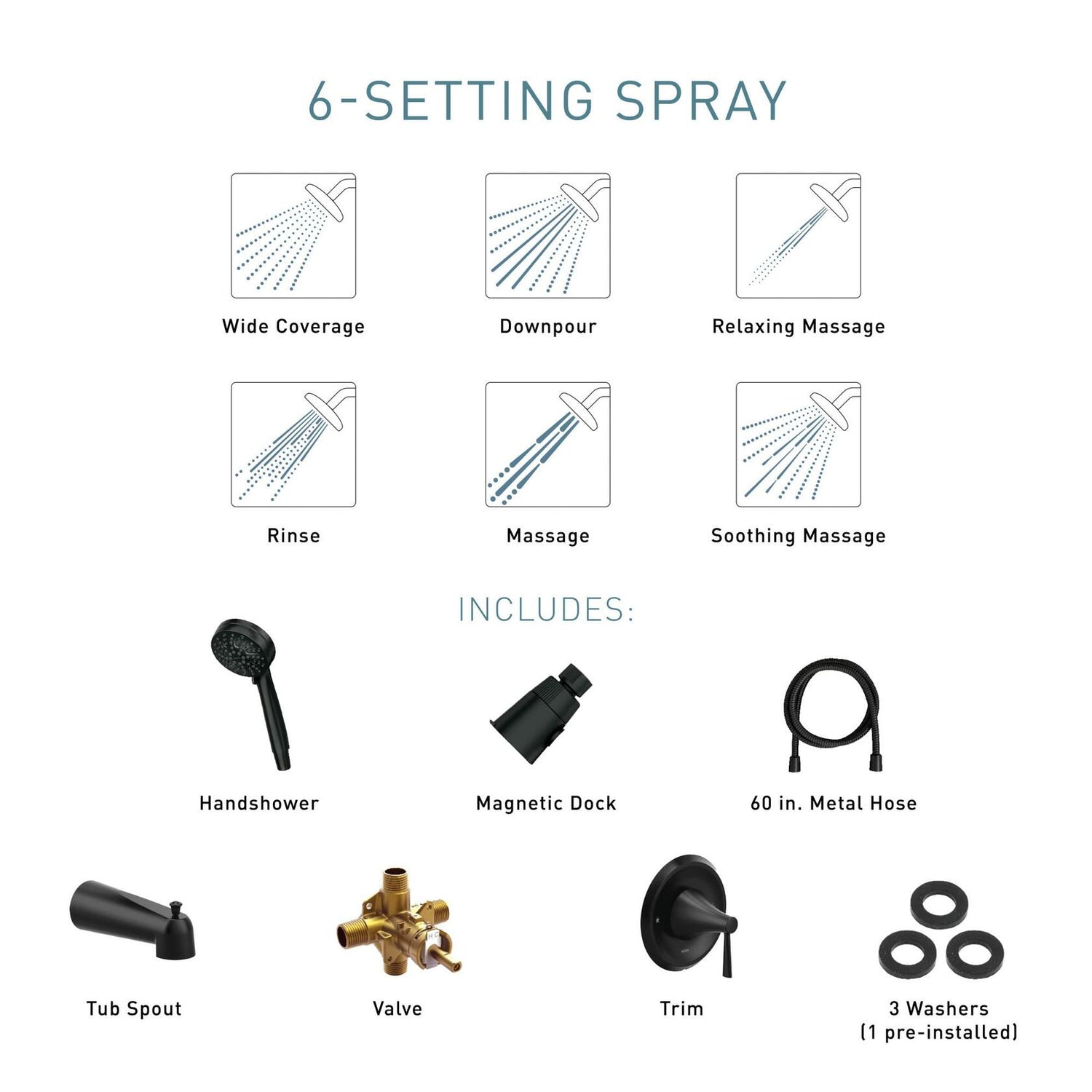 6-SETTING SPRAY

Wide Coverage

Downpour

Relaxing Massage

Rinse

Massage

Soothing Massage

INCLUDES:

Handshower

Magnetic Dock

60 in. Metal Hose

Tub Spout

Valve

Trim

3 Washers
(1 pre-installed)