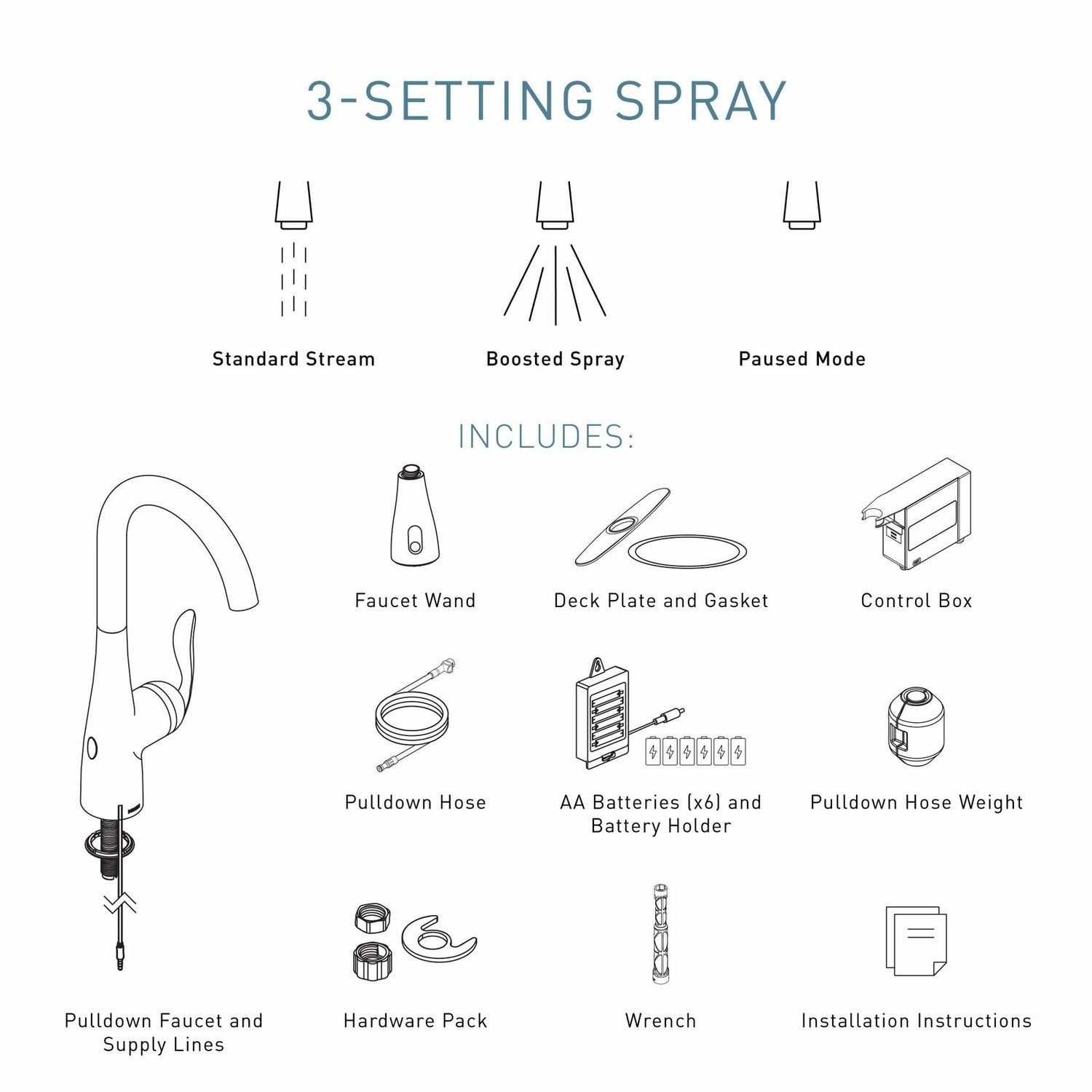 3-SETTING SPRAY

Standard Stream

Boosted Spray

Paused Mode

INCLUDES:

Faucet Wand

Deck Plate and Gasket

Control Box

Pulldown Hose

AA Batteries (x6) and Battery Holder

Pulldown Hose Weight

Pulldown Faucet and Supply Lines

Hardware Pack

Wrench

Installation Instructions