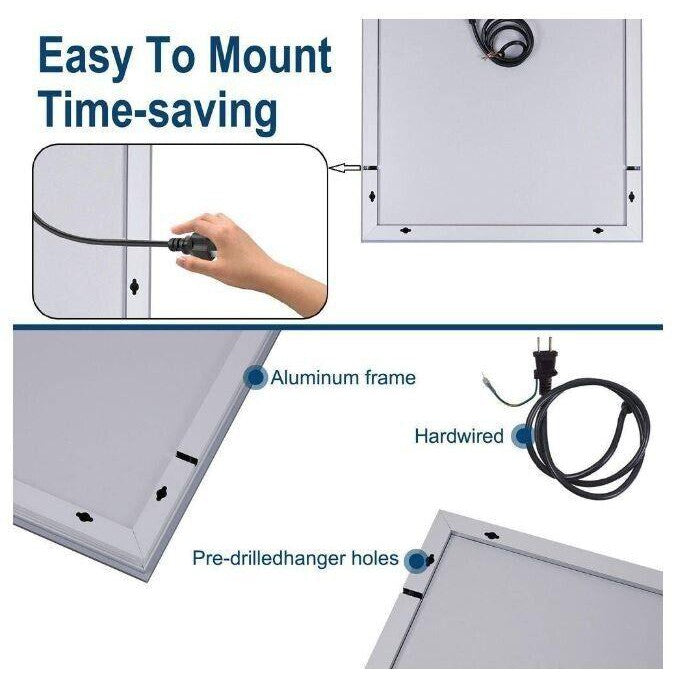 Easy To Mount
Time-saving

Aluminum frame

Hardwired

Pre-drilledhanger holes